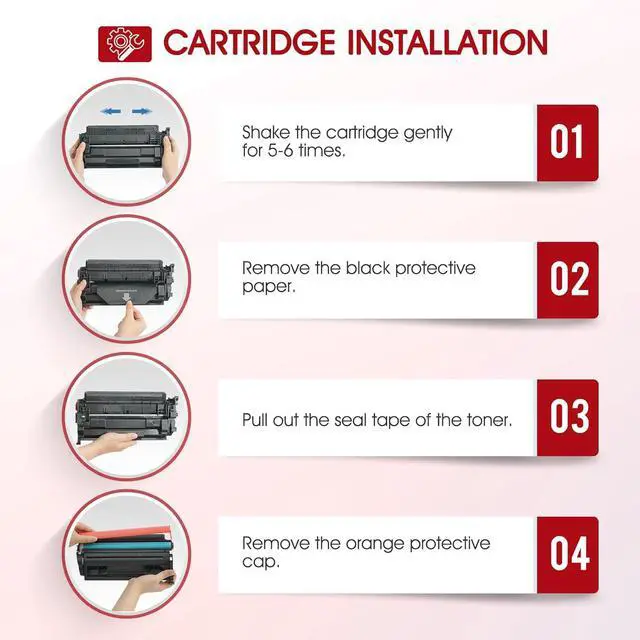 CARTRIDGE INSTALLATION

Shake the cartridge gently for 5-6 times.

01

Remove the black protective paper.

02

Pull out the seal tape of the toner.

03

Remove the orange protective cap.

04