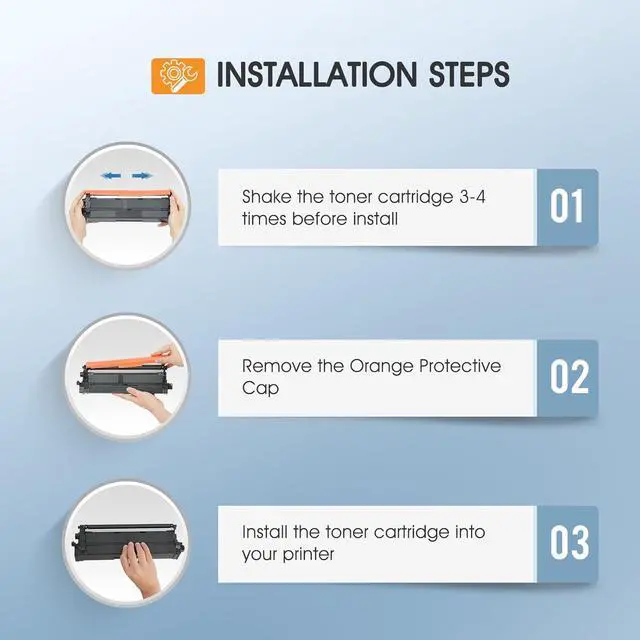 INSTALLATION STEPS

Shake the toner cartridge 3-4 times before install

01

Remove the Orange Protective Cap

02

Install the toner cartridge into your printer

03