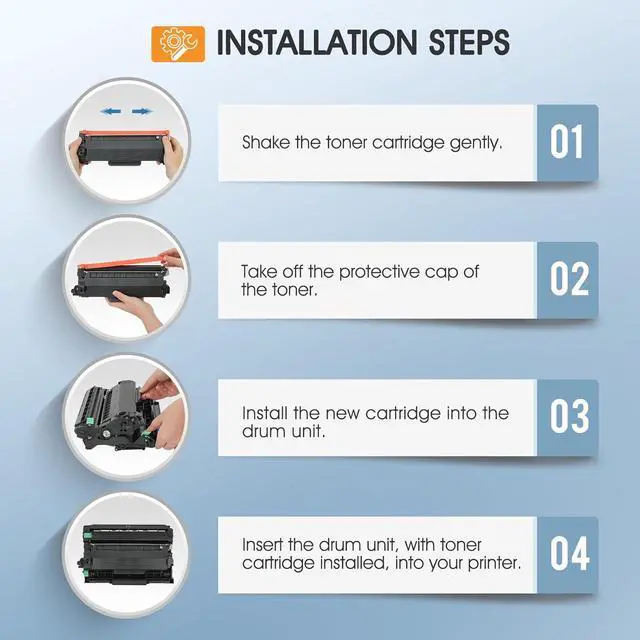 INSTALLATION STEPS

Shake the toner cartridge gently.

01

Take off the protective cap of the toner.

02

Install the new cartridge into the drum unit.

03

Insert the drum unit, with toner cartridge installed, into your printer.

04