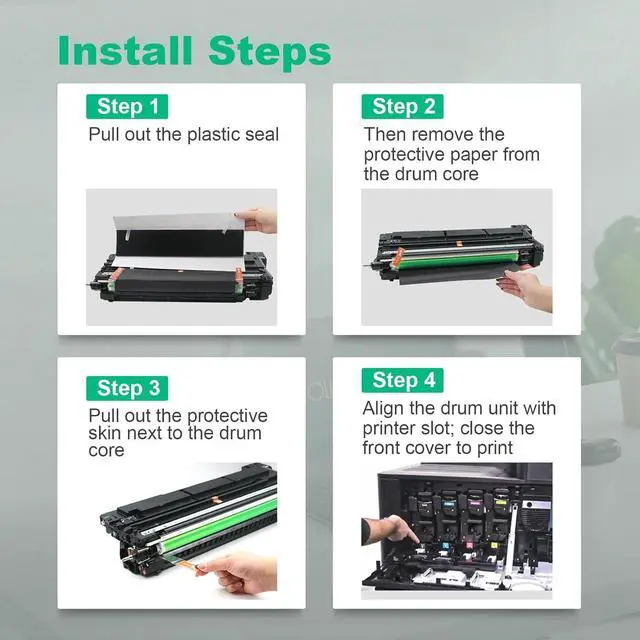 Install Steps

Step 1
Pull out the plastic seal

Step 2
Then remove the protective paper from the drum core

Step 3
Pull out the protective skin next to the drum core

Step 4
Align the drum unit with printer slot; close the front cover to print