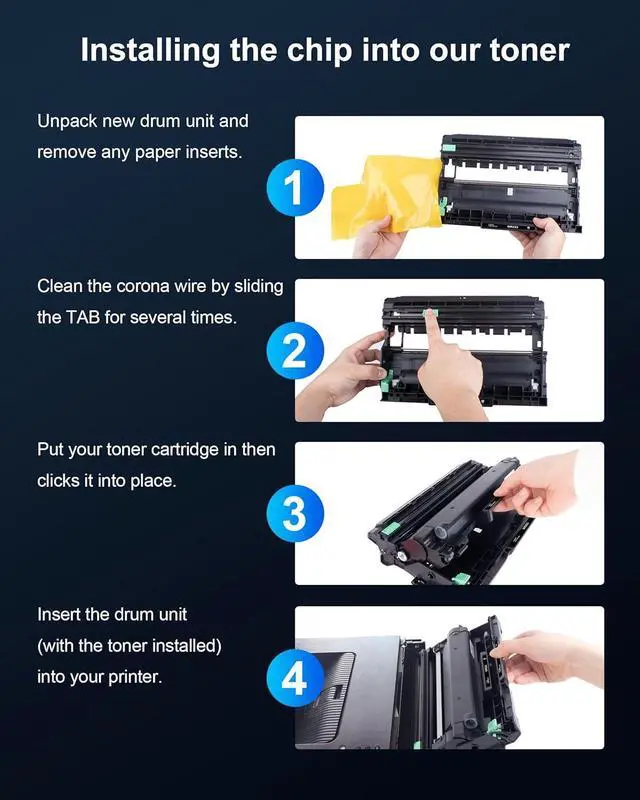 Installing the chip into our toner

Unpack new drum unit and remove any paper inserts.

1

Clean the corona wire by sliding the TAB for several times.

2

Put your toner cartridge in then clicks it into place.

3

Insert the drum unit (with the toner installed) into your printer.

4