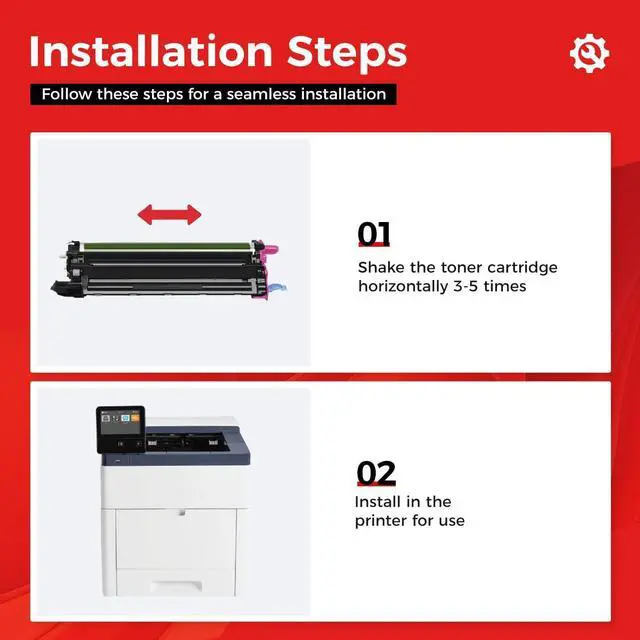 Installation Steps

Follow these steps for a seamless installation

01

Shake the toner cartridge horizontally 3-5 times

02

Install in the printer for use