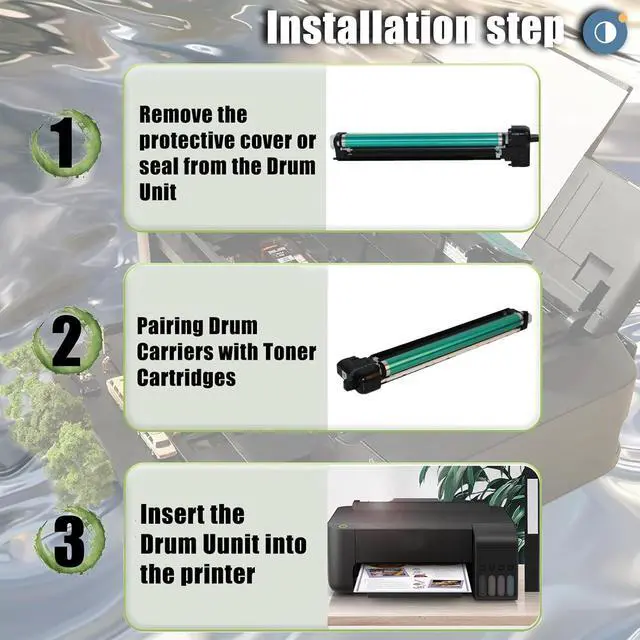 Installation step

1

Remove the protective cover or seal from the Drum Unit

2

Pairing Drum Carriers with Toner Cartridges

3

Insert the Drum Uunit into the printer