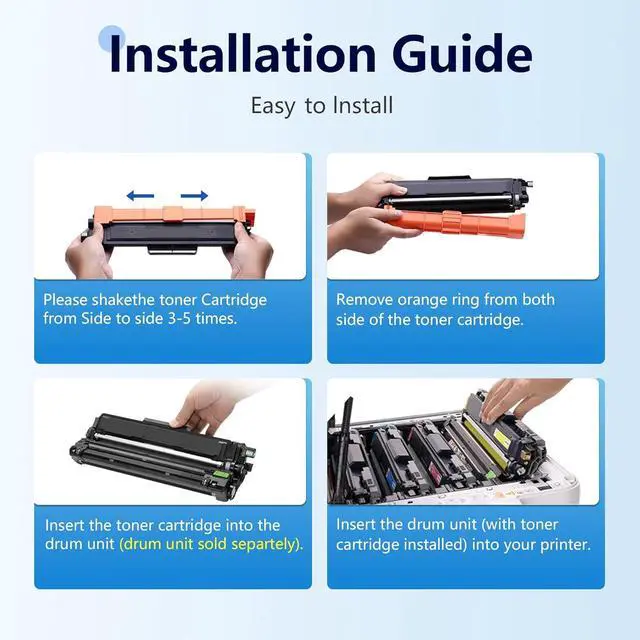 Installation Guide

Easy to Install

Please shakethe toner Cartridge from Side to side 3-5 times.

Remove orange ring from both side of the toner cartridge.

Insert the toner cartridge into the drum unit (drum unit sold separtely).

Insert the drum unit (with toner cartridge installed) into your printer.