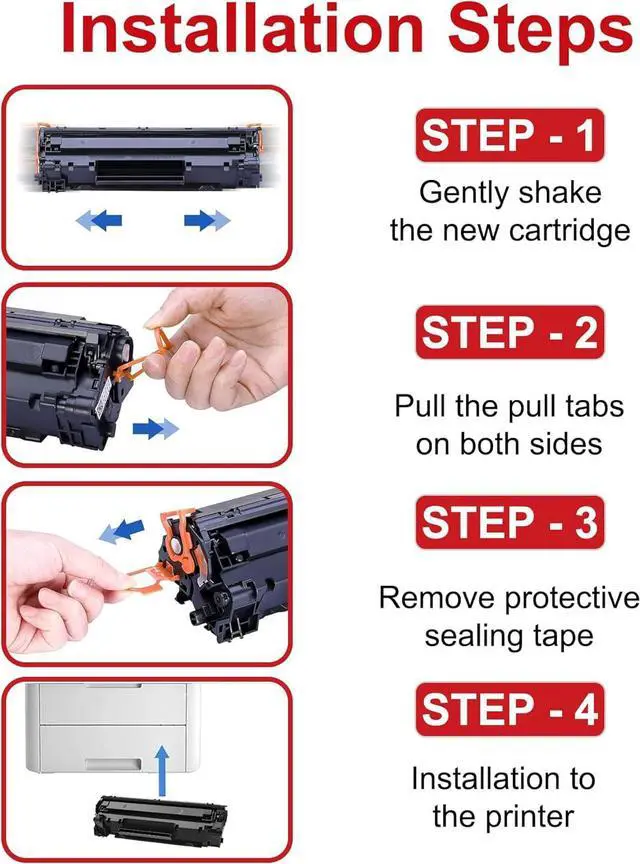 Installation Steps

STEP - 1

Gently shake the new cartridge

STEP - 2

Pull the pull tabs on both sides

STEP - 3

Remove protective sealing tape

STEP - 4

Installation to the printer