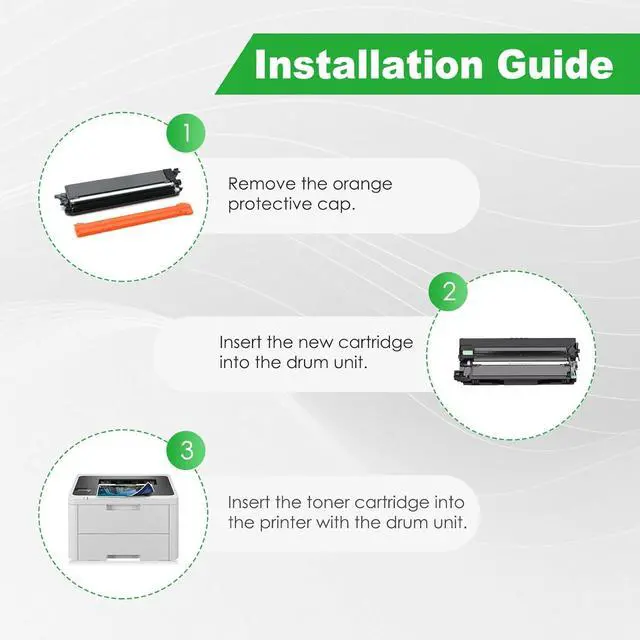 Installation Guide

1

Remove the orange protective cap.

2

Insert the new cartridge into the drum unit.

3

Insert the toner cartridge into the printer with the drum unit.