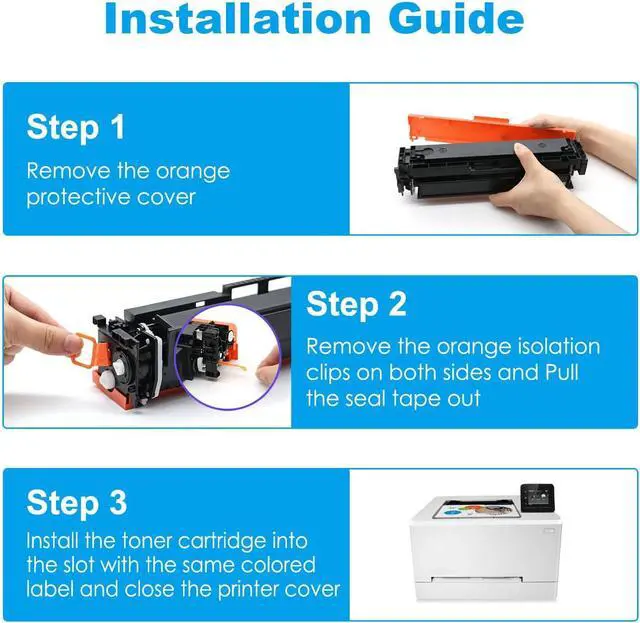 Installation Guide

Step 1

Remove the orange protective cover

Step 2

Remove the orange isolation clips on both sides and Pull the seal tape out

Step 3

Install the toner cartridge into the slot with the same colored label and close the printer cover