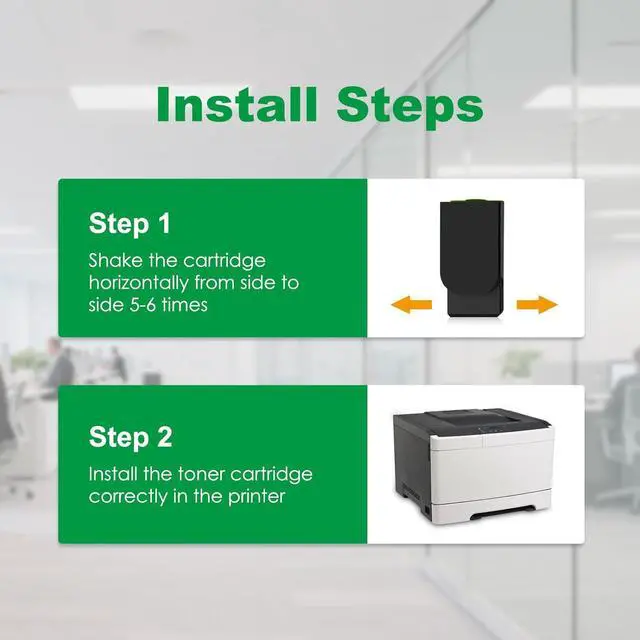 Install Steps

Step 1

Shake the cartridge horizontally from side to side 5-6 times

Step 2

Install the toner cartridge correctly in the printer