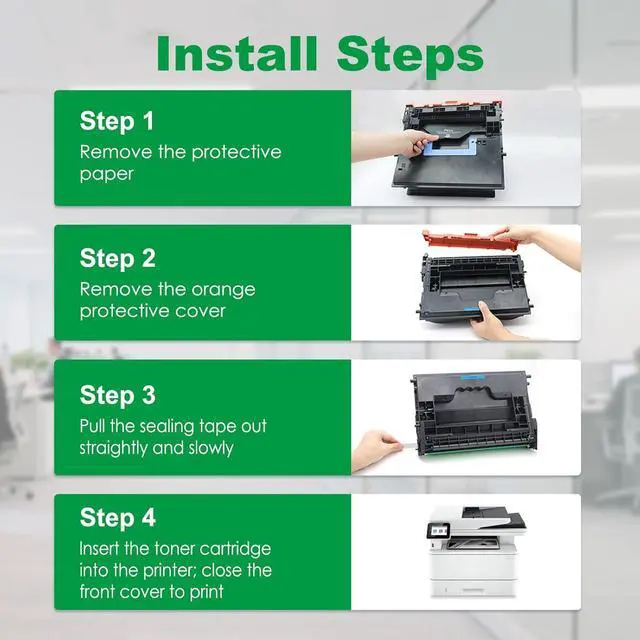 Install Steps

Step 1
Remove the protective paper

Step 2
Remove the orange protective cover

Step 3
Pull the sealing tape out straightly and slowly

Step 4
Insert the toner cartridge into the printer; close the front cover to print