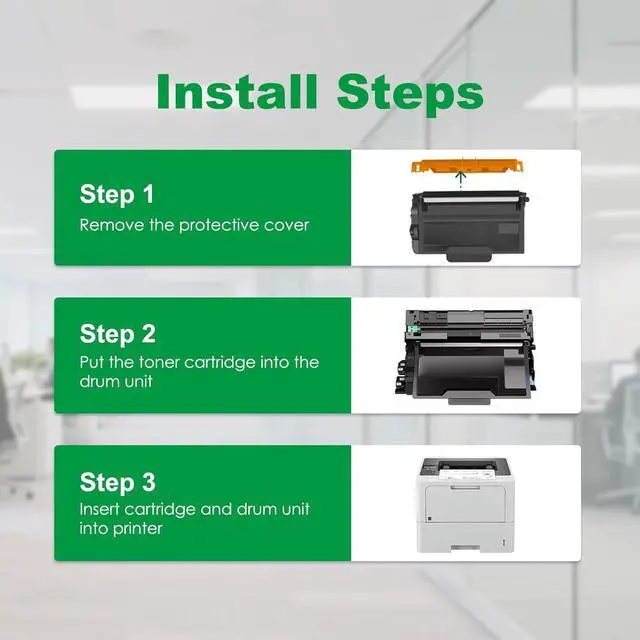 Install Steps

Step 1
Remove the protective cover

Step 2
Put the toner cartridge into the drum unit

Step 3
Insert cartridge and drum unit into printer