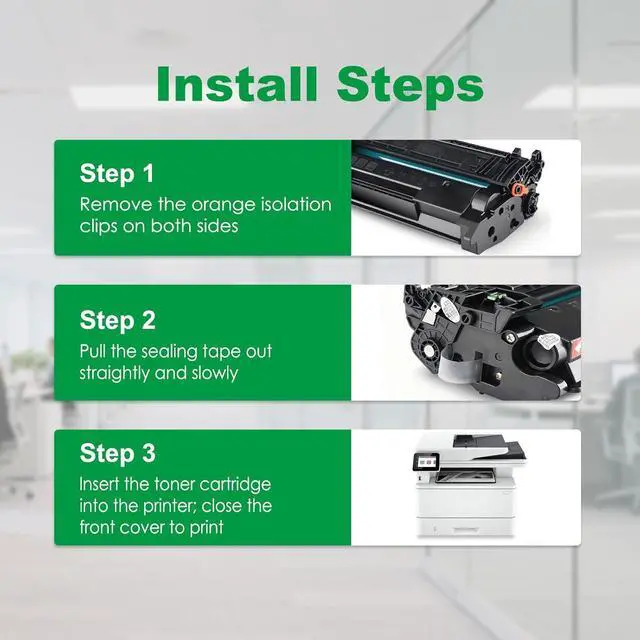 Install Steps

Step 1
Remove the orange isolation clips on both sides

Step 2
Pull the sealing tape out straightly and slowly

Step 3
Insert the toner cartridge into the printer; close the front cover to print