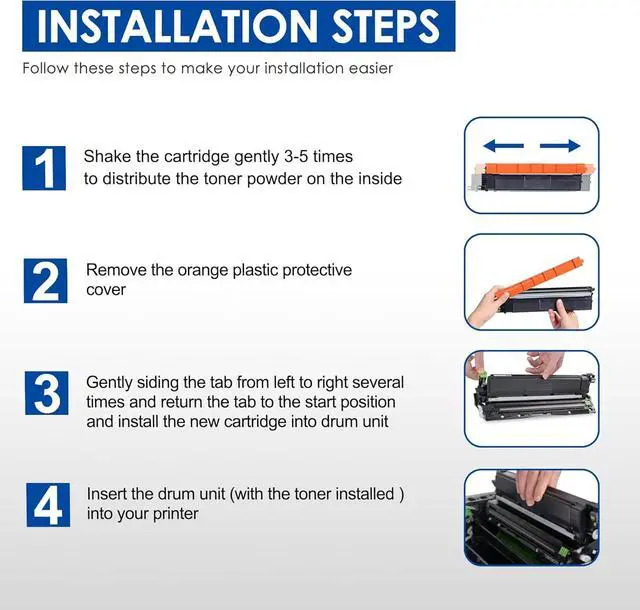 INSTALLATION STEPS

Follow these steps to make your installation easier

1 Shake the cartridge gently 3-5 times to distribute the toner powder on the inside

2 Remove the orange plastic protective cover

3 Gently siding the tab from left to right several times and return the tab to the start position and install the new cartridge into drum unit

4 Insert the drum unit (with the toner installed ) into your printer