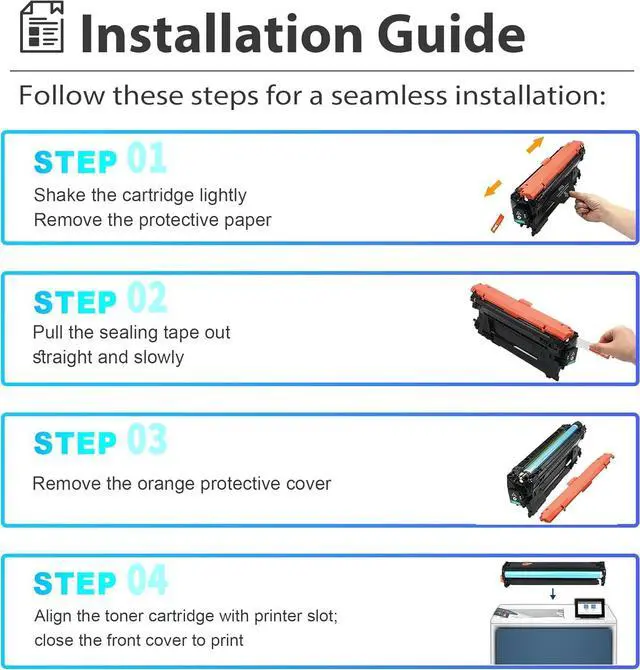 Installation Guide

Follow these steps for a seamless installation:

STEP 01
Shake the cartridge lightly
Remove the protective paper

STEP 02
Pull the sealing tape out
straight and slowly

STEP 03
Remove the orange protective cover

STEP 04
Align the toner cartridge with printer slot;
close the front cover to print