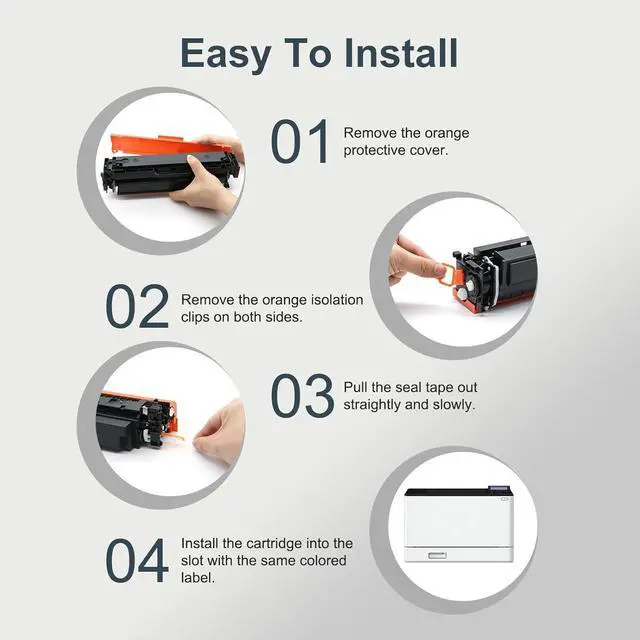 Easy To Install

01 Remove the orange protective cover.

02 Remove the orange isolation clips on both sides.

03 Pull the seal tape out straightly and slowly.

04 Install the cartridge into the slot with the same colored label.