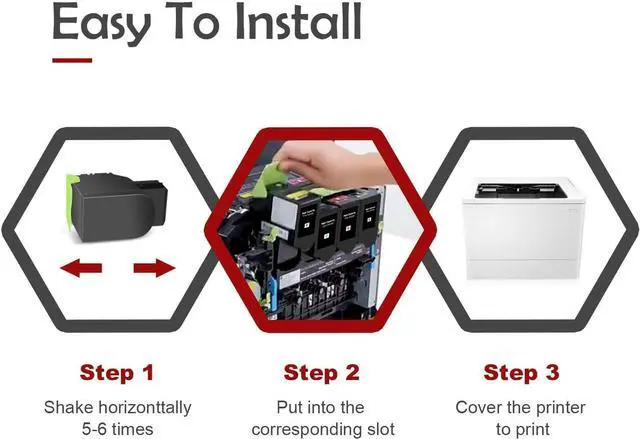 Easy To Install

Step 1
Shake horizonttally 5-6 times

Step 2
Put into the corresponding slot

Step 3
Cover the printer to print