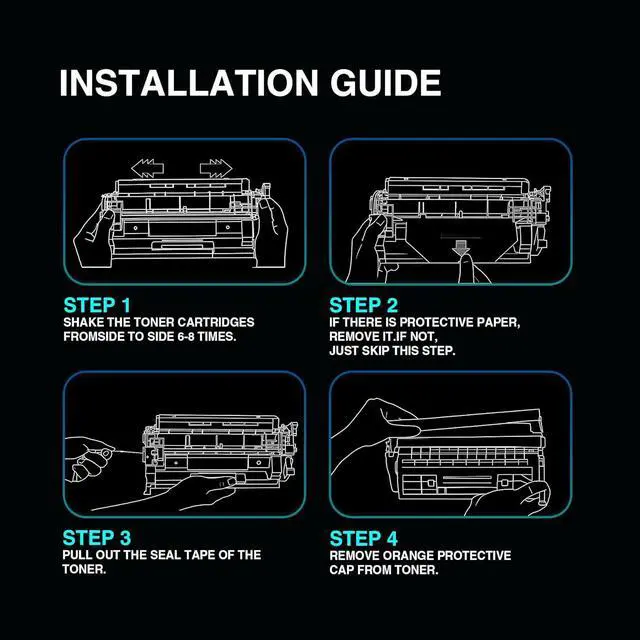 INSTALLATION GUIDE

STEP 1
SHAKE THE TONER CARTRIDGES FROMSIDE TO SIDE 6-8 TIMES.

STEP 2
IF THERE IS PROTECTIVE PAPER, REMOVE IT.IF NOT, JUST SKIP THIS STEP.

STEP 3
PULL OUT THE SEAL TAPE OF THE TONER.

STEP 4
REMOVE ORANGE PROTECTIVE CAP FROM TONER.