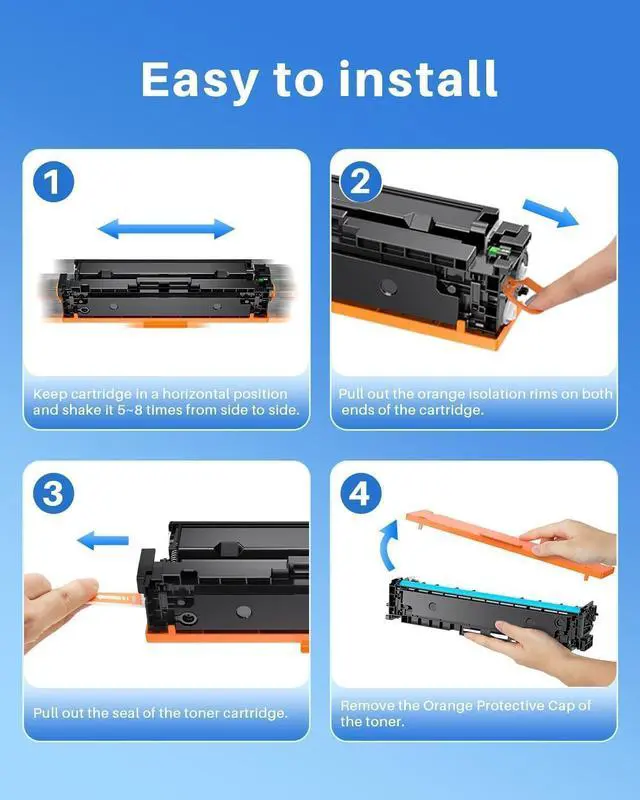 Easy to install

1

Keep cartridge in a horizontal position and shake it 5~8 times from side to side.

2

Pull out the orange isolation rims on both ends of the cartridge.

3

Pull out the seal of the toner cartridge.

4

Remove the Orange Protective Cap of the toner.