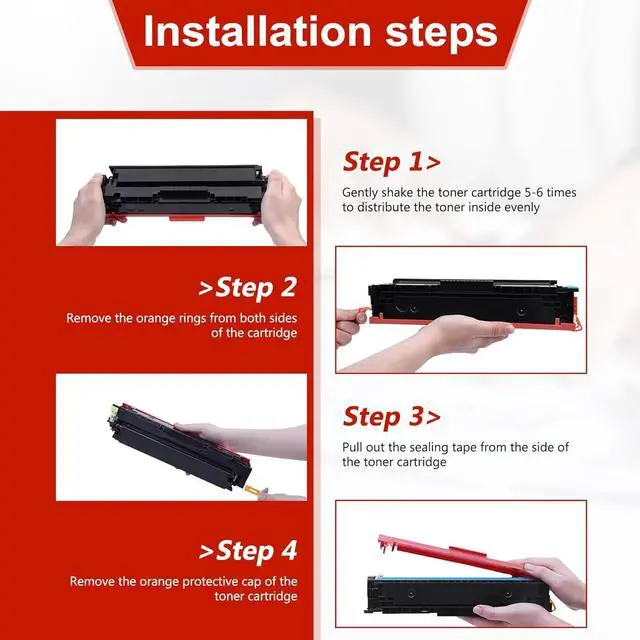 Installation steps

Step 1>

Gently shake the toner cartridge 5-6 times to distribute the toner inside evenly

>Step 2

Remove the orange rings from both sides of the cartridge

Step 3>

Pull out the sealing tape from the side of the toner cartridge

>Step 4

Remove the orange protective cap of the toner cartridge