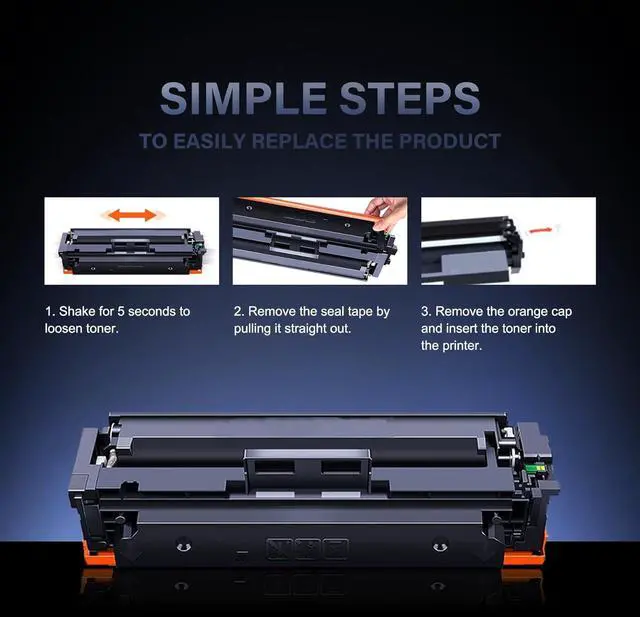 SIMPLE STEPS
TO EASILY REPLACE THE PRODUCT

1. Shake for 5 seconds to loosen toner.

2. Remove the seal tape by pulling it straight out.

3. Remove the orange cap and insert the toner into the printer.