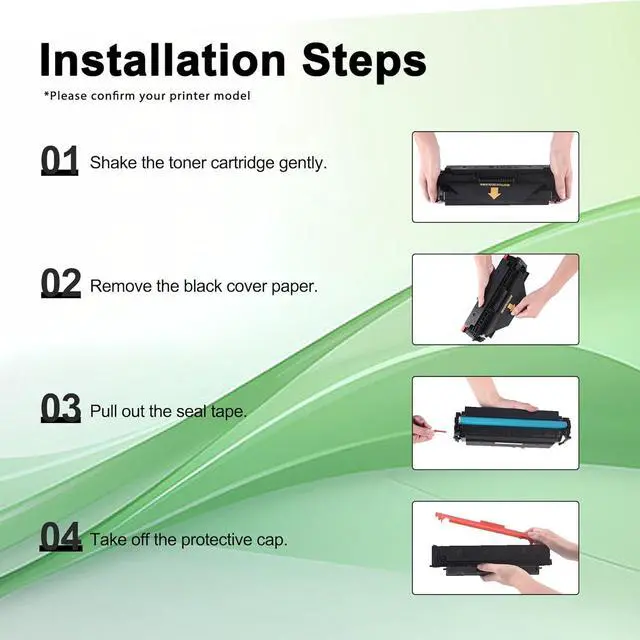 Installation Steps

*Please confirm your printer model

01 Shake the toner cartridge gently.

02 Remove the black cover paper.

03 Pull out the seal tape.

04 Take off the protective cap.