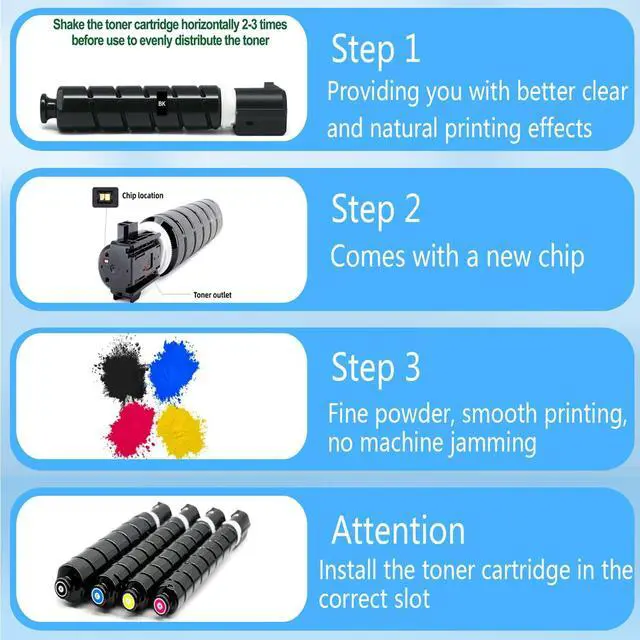 Shake the toner cartridge horizontally 2-3 times before use to evenly distribute the toner

BK

Step 1
Providing you with better clear and natural printing effects

Chip location

Toner outlet

Step 2
Comes with a new chip

Step 3
Fine powder, smooth printing, no machine jamming

Attention
Install the toner cartridge in the correct slot