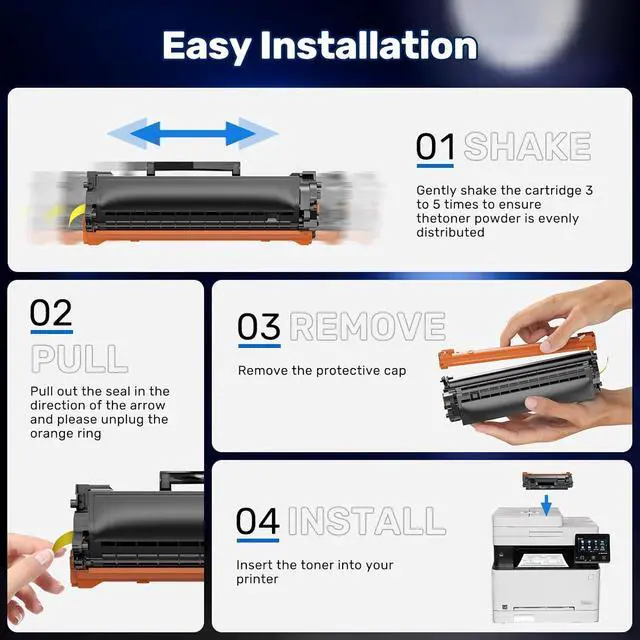 Easy Installation

01 SHAKE

Gently shake the cartridge 3 to 5 times to ensure thetoner powder is evenly distributed

02
PULL

Pull out the seal in the direction of the arrow and please unplug the orange ring

03 REMOVE

Remove the protective cap

04 INSTALL

Insert the toner into your printer