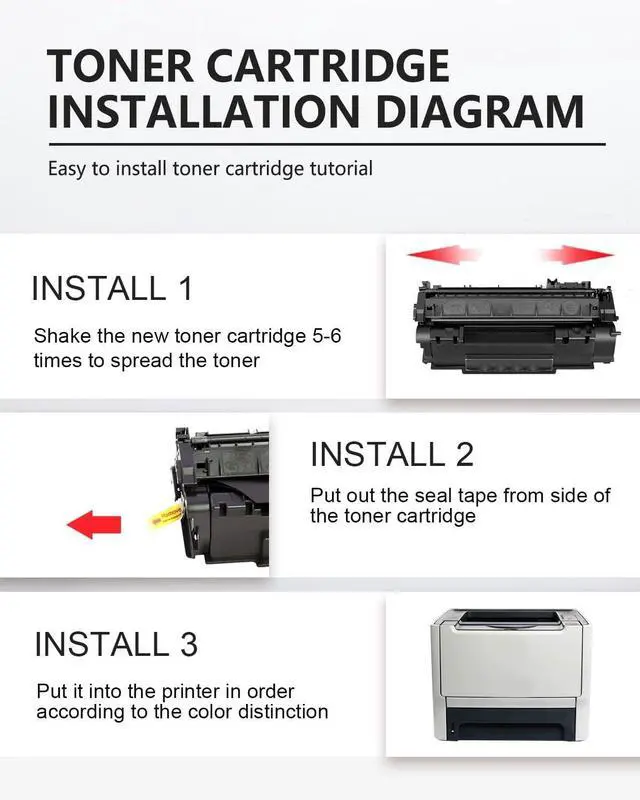 TONER CARTRIDGE INSTALLATION DIAGRAM

Easy to install toner cartridge tutorial

INSTALL 1

Shake the new toner cartridge 5-6 times to spread the toner

INSTALL 2

Put out the seal tape from side of the toner cartridge

INSTALL 3

Put it into the printer in order according to the color distinction