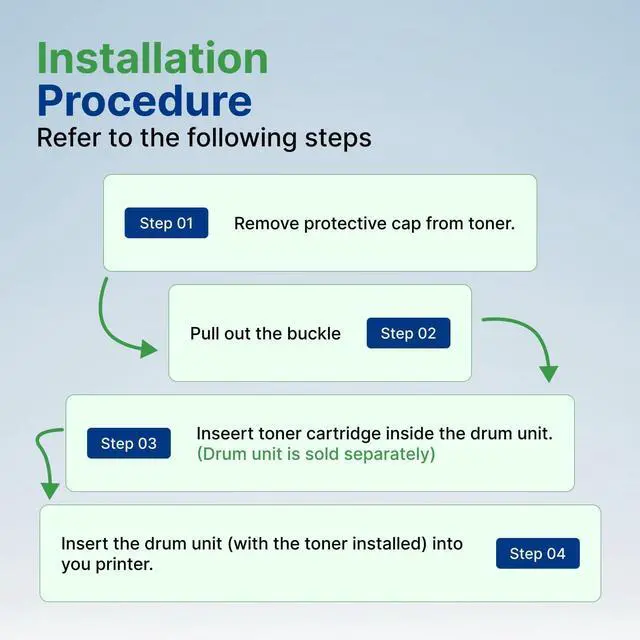 Installation Procedure
Refer to the following steps

Step 01 Remove protective cap from toner.

Pull out the buckle Step 02

Step 03 Inseert toner cartridge inside the drum unit. (Drum unit is sold separately)

Insert the drum unit (with the toner installed) into you printer. Step 04