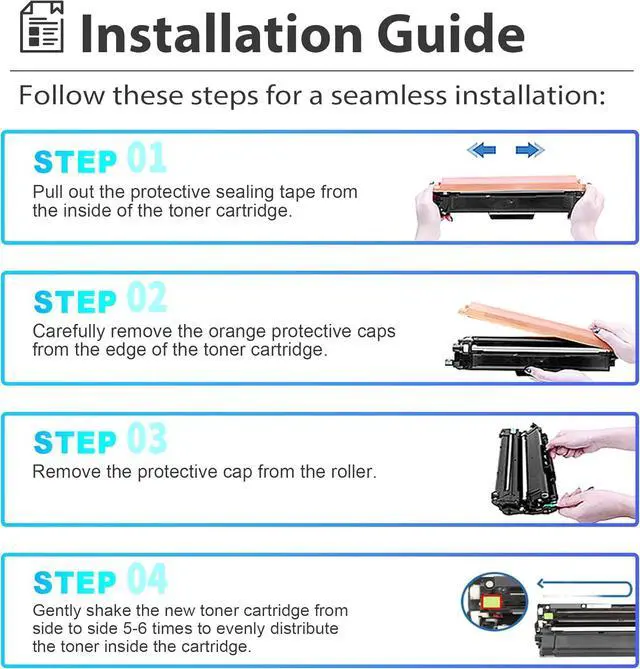 Installation Guide

Follow these steps for a seamless installation:

STEP 01
Pull out the protective sealing tape from the inside of the toner cartridge.

STEP 02
Carefully remove the orange protective caps from the edge of the toner cartridge.

STEP 03
Remove the protective cap from the roller.

STEP 04
Gently shake the new toner cartridge from side to side 5-6 times to evenly distribute the toner inside the cartridge.