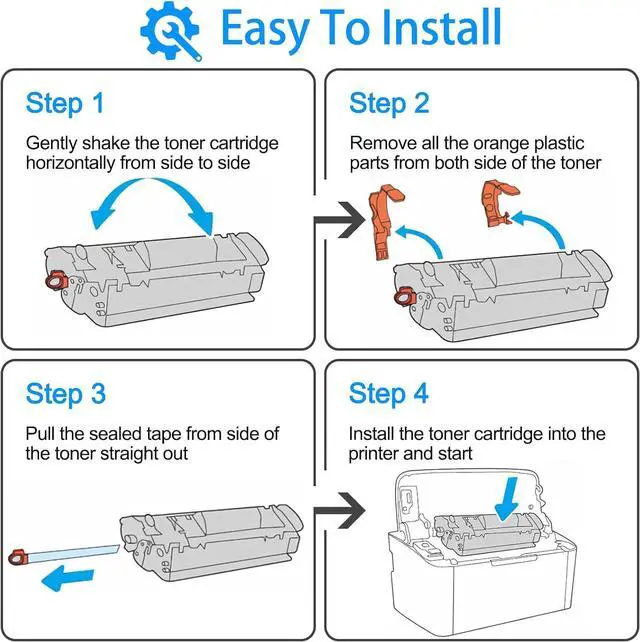 Easy To Install

Step 1

Gently shake the toner cartridge horizontally from side to side

Step 2

Remove all the orange plastic parts from both side of the toner

Step 3

Pull the sealed tape from side of the toner straight out

Step 4

Install the toner cartridge into the printer and start