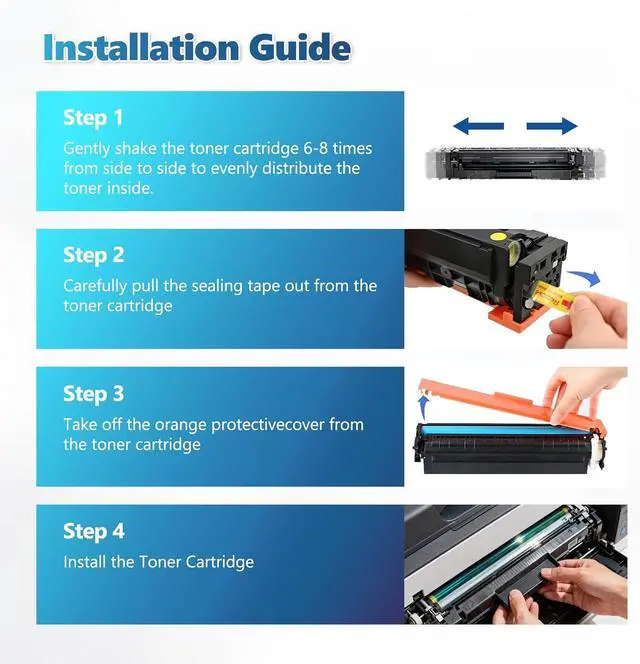 Installation Guide

Step 1

Gently shake the toner cartridge 6-8 times from side to side to evenly distribute the toner inside.

Step 2

Carefully pull the sealing tape out from the toner cartridge

Step 3

Take off the orange protectivecover from the toner cartridge

Step 4

Install the Toner Cartridge