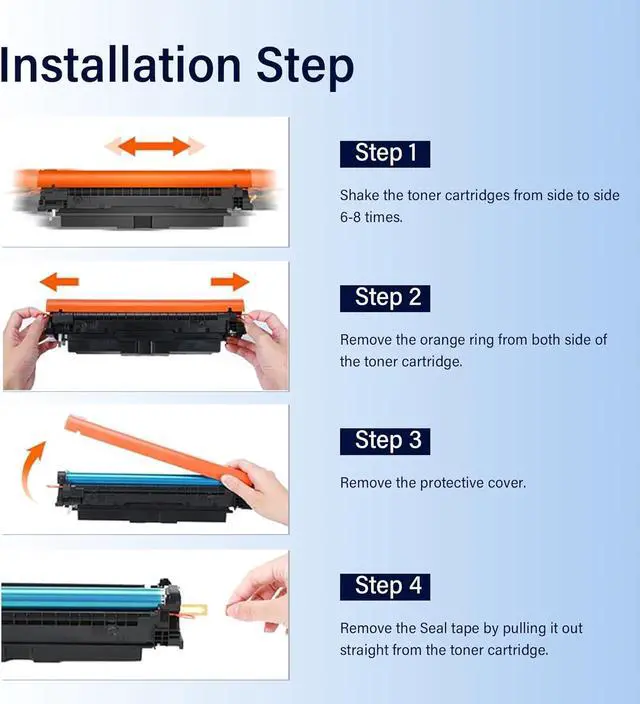 Installation Step

Step 1

Shake the toner cartridges from side to side 6-8 times.

Step 2

Remove the orange ring from both side of the toner cartridge.

Step 3

Remove the protective cover.

Step 4

Remove the Seal tape by pulling it out straight from the toner cartridge.