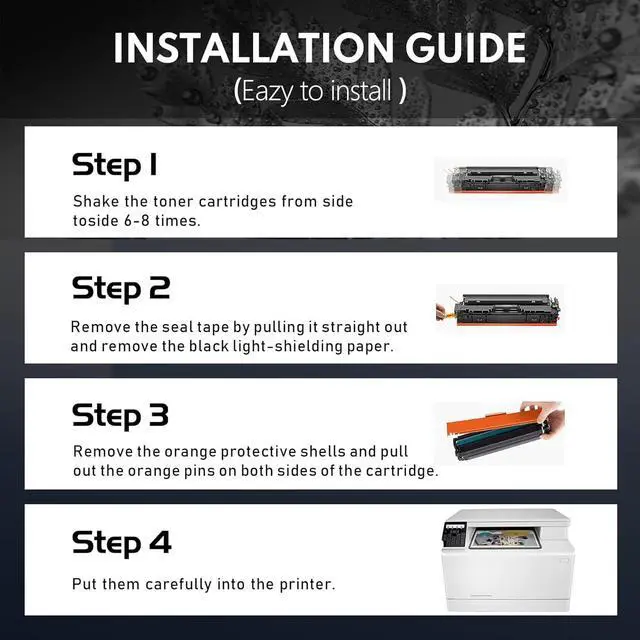 INSTALLATION GUIDE
(Eazy to install )

Step 1
Shake the toner cartridges from side toside 6-8 times.

Step 2
Remove the seal tape by pulling it straight out and remove the black light-shielding paper.

Step 3
Remove the orange protective shells and pull out the orange pins on both sides of the cartridge.

Step 4
Put them carefully into the printer.