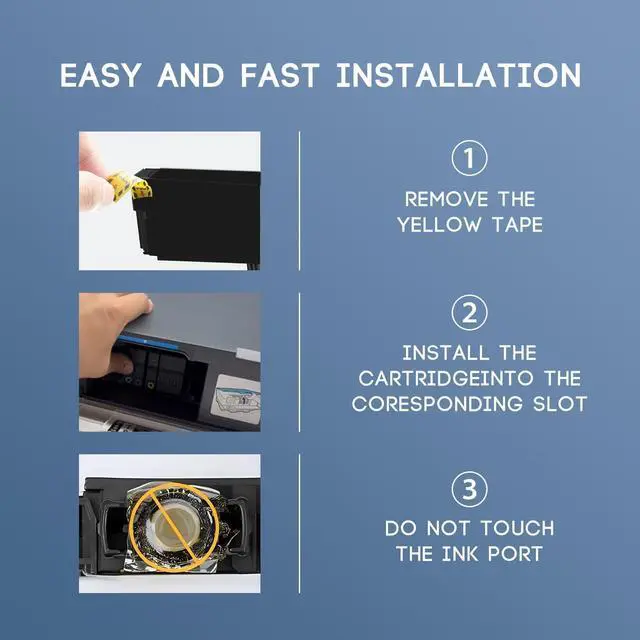 EASY AND FAST INSTALLATION

1
REMOVE THE YELLOW TAPE

2
INSTALL THE CARTRIDGEINTO THE CORESPONDING SLOT

3
DO NOT TOUCH THE INK PORT