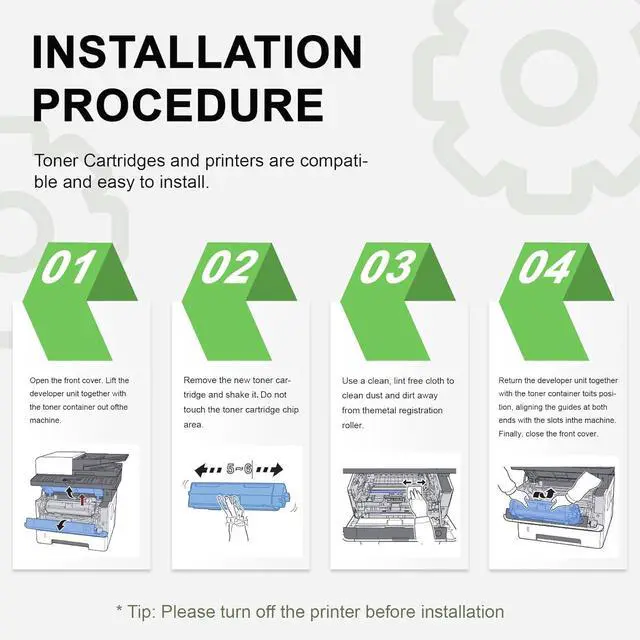 INSTALLATION PROCEDURE

Toner Cartridges and printers are compatible and easy to install.

01

Open the front cover. Lift the developer unit together with the toner container out ofthe machine.

02

Remove the new toner cartridge and shake it. Do not touch the toner cartridge chip area.

5~6

03

Use a clean, lint free cloth to clean dust and dirt away from themetal registration roller.

04

Return the developer unit together with the toner container toits position, aligning the guides at both ends with the slots inthe machine. Finally, close the front cover.

* Tip: Please turn off the printer before installation