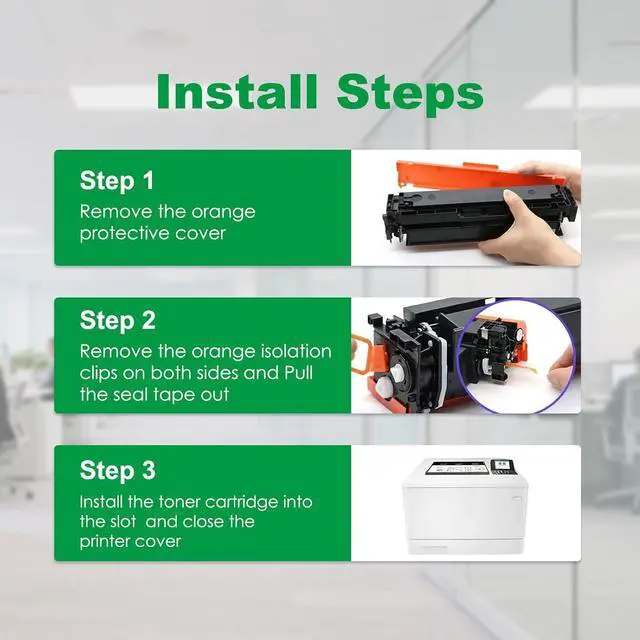 Install Steps

Step 1
Remove the orange protective cover

Step 2
Remove the orange isolation clips on both sides and Pull the seal tape out

Step 3
Install the toner cartridge into the slot and close the printer cover