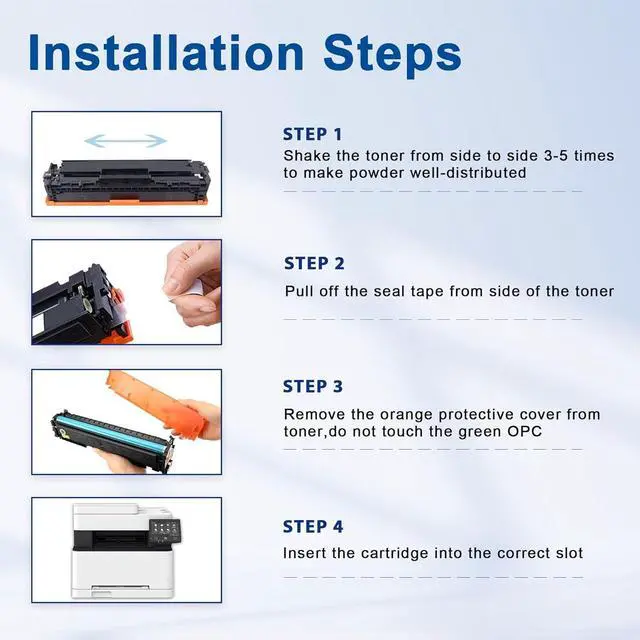 Installation Steps

STEP 1
Shake the toner from side to side 3-5 times to make powder well-distributed

STEP 2
Pull off the seal tape from side of the toner

STEP 3
Remove the orange protective cover from toner,do not touch the green OPC

STEP 4
Insert the cartridge into the correct slot