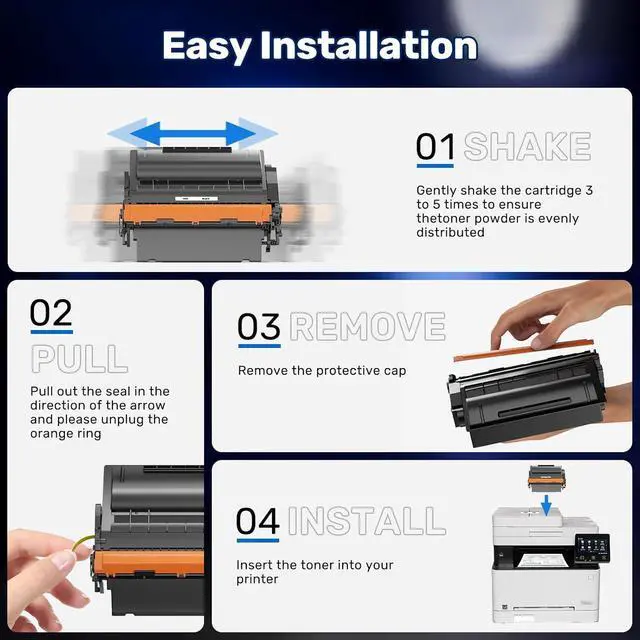 Easy Installation

01 SHAKE

Gently shake the cartridge 3 to 5 times to ensure thetoner powder is evenly distributed

02

PULL

Pull out the seal in the direction of the arrow and please unplug the orange ring

03 REMOVE

Remove the protective cap

04 INSTALL

Insert the toner into your printer