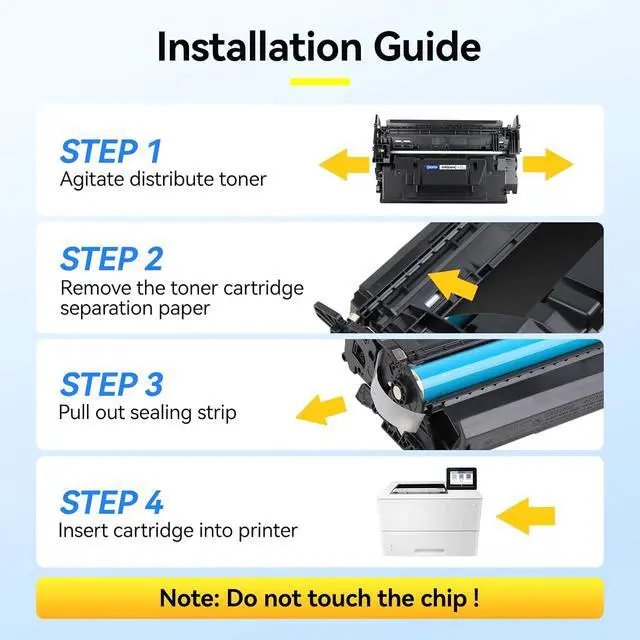 Installation Guide

STEP 1
Agitate distribute toner

STEP 2
Remove the toner cartridge separation paper

STEP 3
Pull out sealing strip

STEP 4
Insert cartridge into printer

Note: Do not touch the chip !