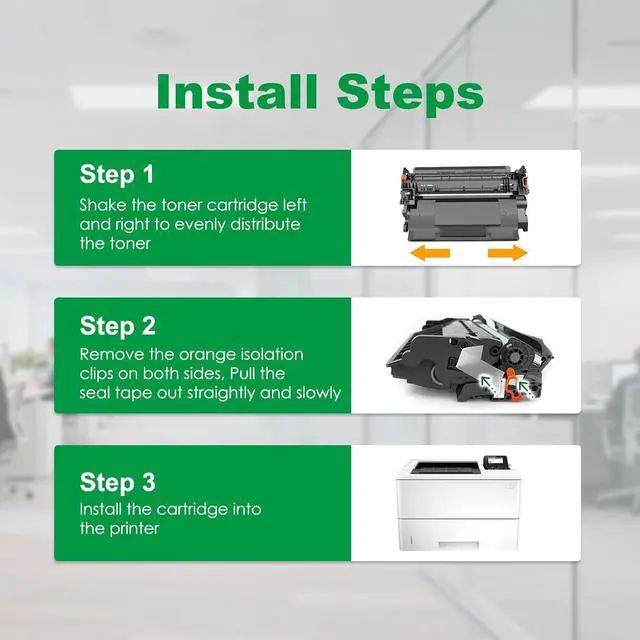 Install Steps

Step 1
Shake the toner cartridge left and right to evenly distribute the toner

Step 2
Remove the orange isolation clips on both sides, Pull the seal tape out straightly and slowly

Step 3
Install the cartridge into the printer