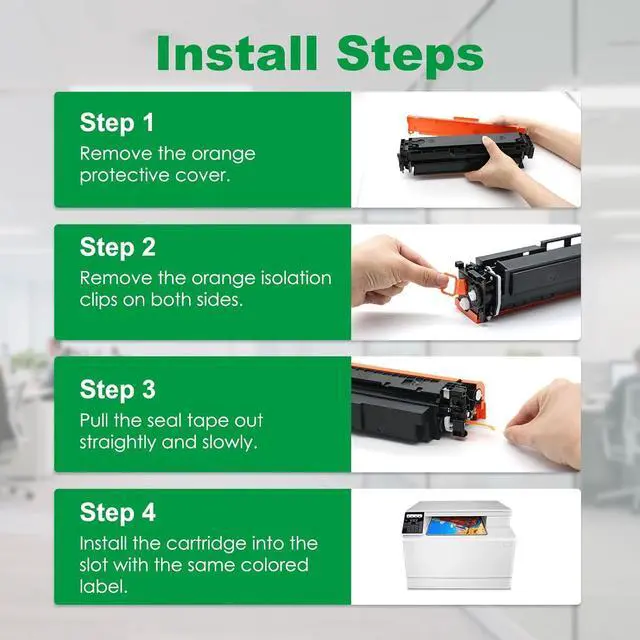 Install Steps

Step 1
Remove the orange protective cover.

Step 2
Remove the orange isolation clips on both sides.

Step 3
Pull the seal tape out straightly and slowly.

Step 4
Install the cartridge into the slot with the same colored label.