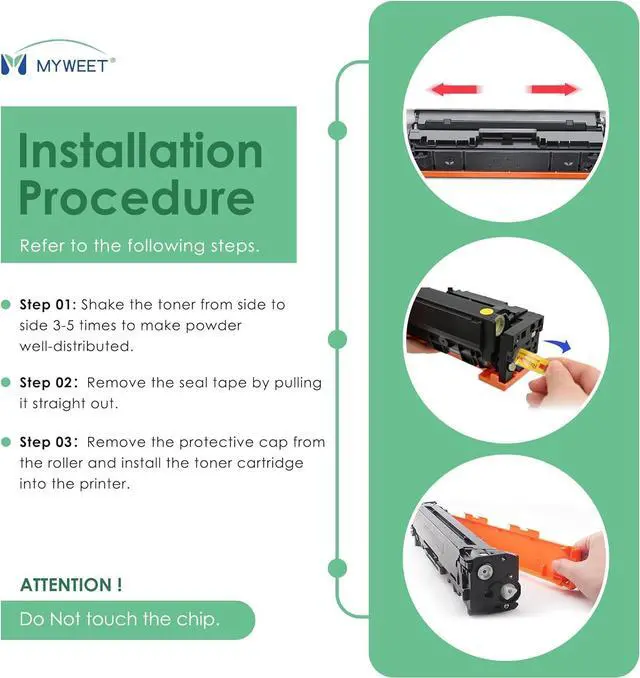 MYWEET®

Installation Procedure

Refer to the following steps.

Step 01: Shake the toner from side to side 3-5 times to make powder well-distributed.

Step 02: Remove the seal tape by pulling it straight out.

Step 03: Remove the protective cap from the roller and install the toner cartridge into the printer.

ATTENTION !

Do Not touch the chip.