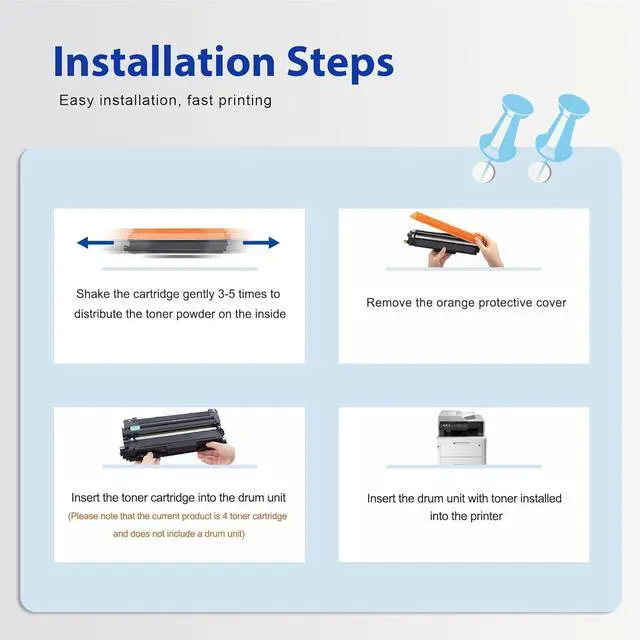 Installation Steps

Easy installation, fast printing

Shake the cartridge gently 3-5 times to distribute the toner powder on the inside

Remove the orange protective cover

Insert the toner cartridge into the drum unit
(Please note that the current product is 4 toner cartridge and does not include a drum unit)

Insert the drum unit with toner installed into the printer