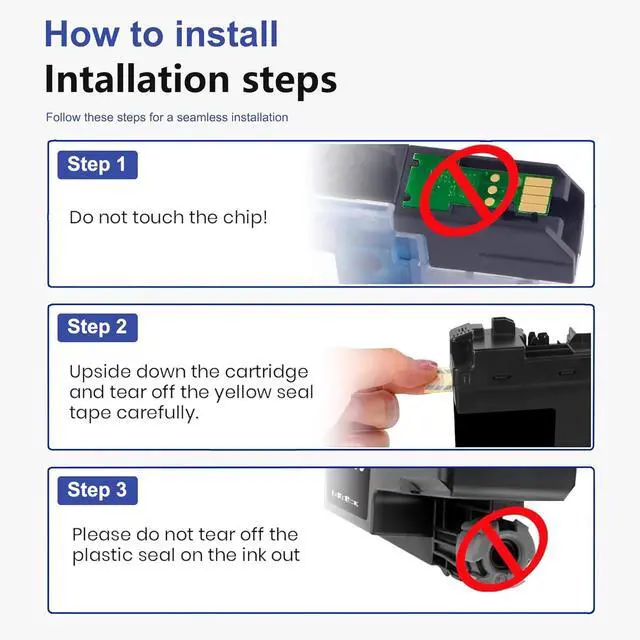 How to install
Intallation steps
Follow these steps for a seamless installation

Step 1
Do not touch the chip!

Step 2
Upside down the cartridge and tear off the yellow seal tape carefully.

Step 3
Please do not tear off the plastic seal on the ink out