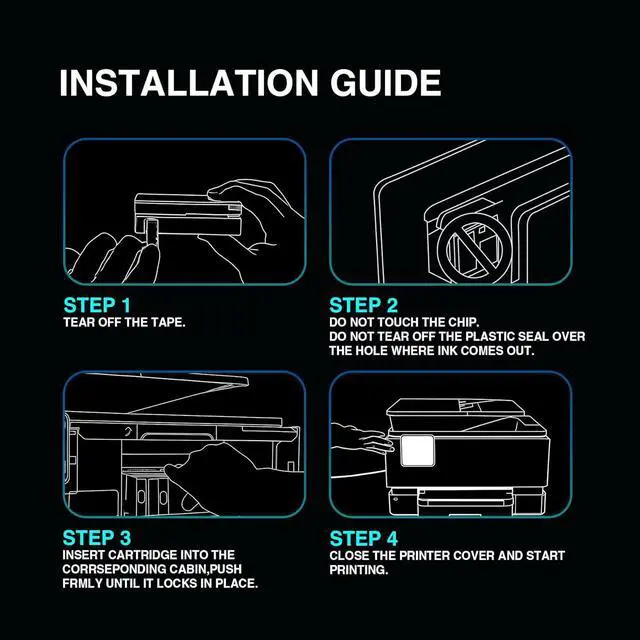 INSTALLATION GUIDE

STEP 1
TEAR OFF THE TAPE.

STEP 2
DO NOT TOUCH THE CHIP.
DO NOT TEAR OFF THE PLASTIC SEAL OVER THE HOLE WHERE INK COMES OUT.

STEP 3
INSERT CARTRIDGE INTO THE CORRSEPONDING CABIN,PUSH FRMLY UNTIL IT LOCKS IN PLACE.

STEP 4
CLOSE THE PRINTER COVER AND START PRINTING.