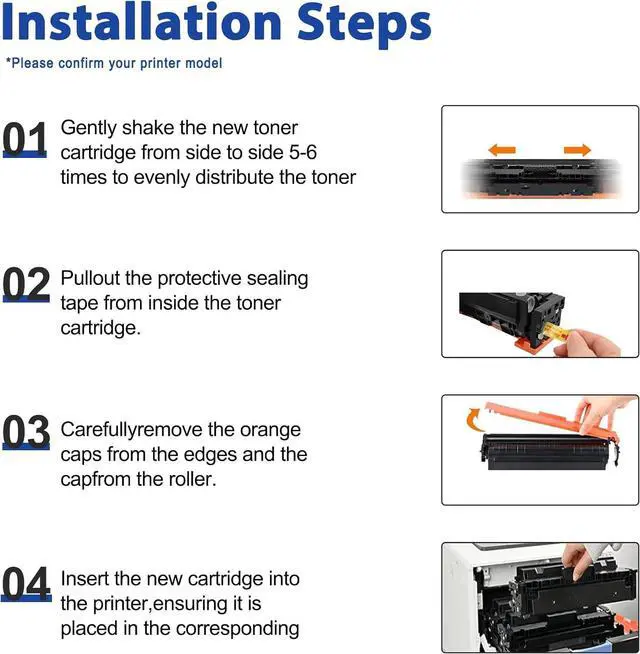 Installation Steps

*Please confirm your printer model

01 Gently shake the new toner cartridge from side to side 5-6 times to evenly distribute the toner

02 Pullout the protective sealing tape from inside the toner cartridge.

03 Carefullyremove the orange caps from the edges and the capfrom the roller.

04 Insert the new cartridge into the printer,ensuring it is placed in the corresponding