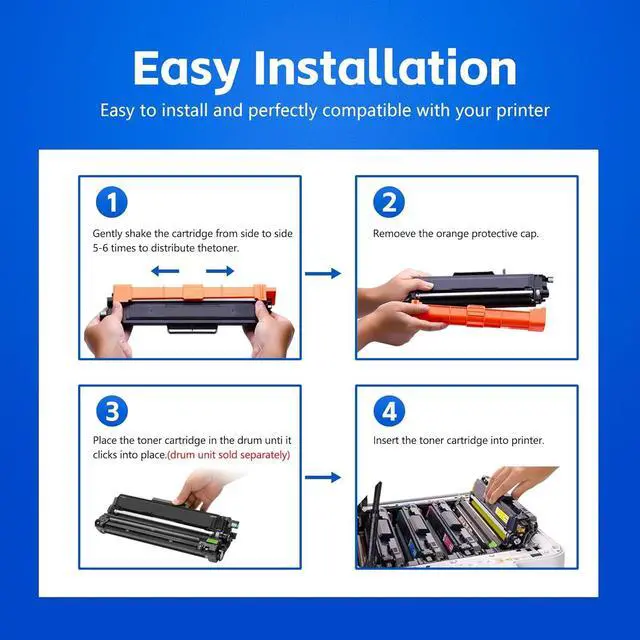 Easy Installation

Easy to install and perfectly compatible with your printer

1

Gently shake the cartridge from side to side 5-6 times to distribute thetoner.

2

Remoeve the orange protective cap.

3

Place the toner cartridge in the drum unti it clicks into place.(drum unit sold separately)

4

Insert the toner cartridge into printer.