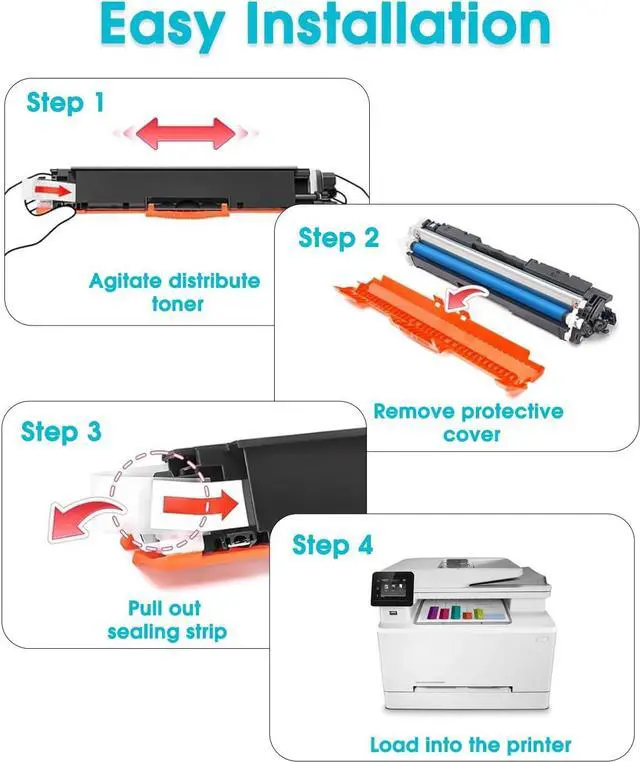 Easy Installation

Step 1

Agitate distribute toner

Step 2

Remove protective cover

Step 3

Pull out sealing strip

Step 4

Load into the printer