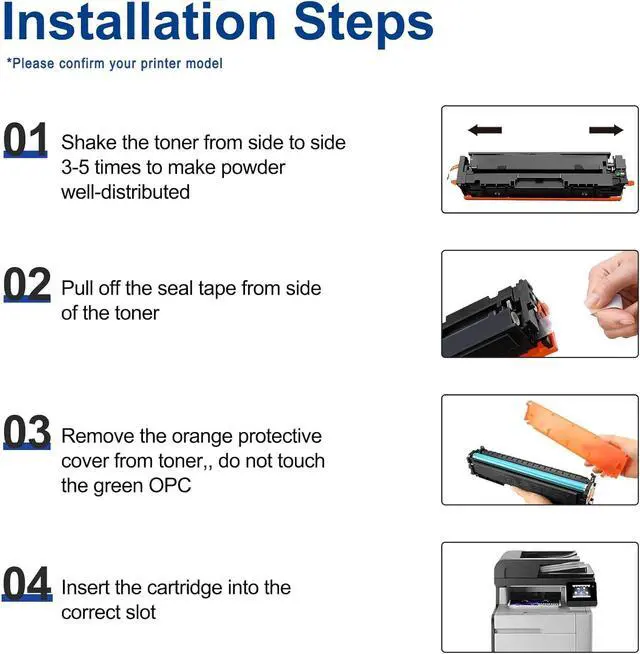 Installation Steps

*Please confirm your printer model

01 Shake the toner from side to side 3-5 times to make powder well-distributed

02 Pull off the seal tape from side of the toner

03 Remove the orange protective cover from toner,, do not touch the green OPC

04 Insert the cartridge into the correct slot