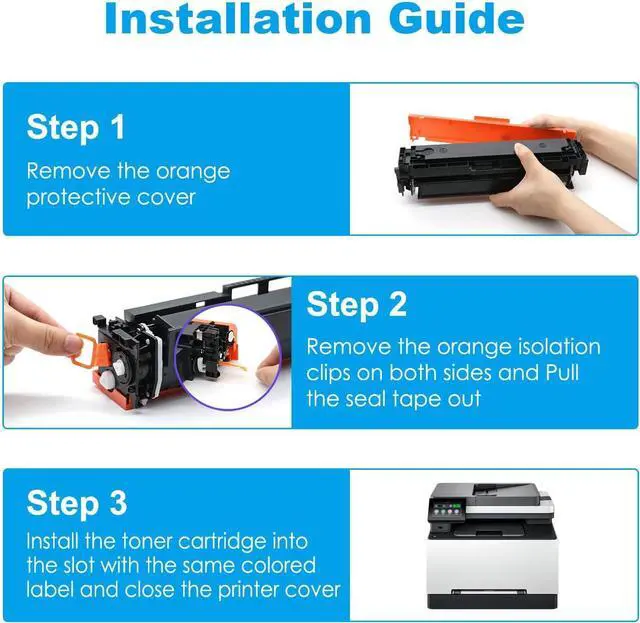 Installation Guide

Step 1

Remove the orange protective cover

Step 2

Remove the orange isolation clips on both sides and Pull the seal tape out

Step 3

Install the toner cartridge into the slot with the same colored label and close the printer cover